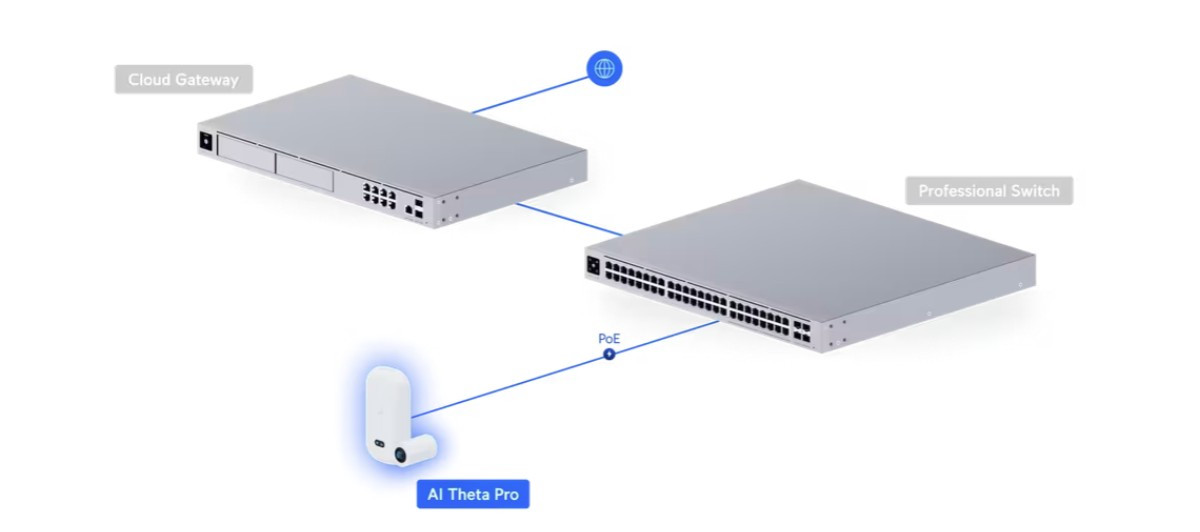 Cloud Gateway

Professional Switch

PoE

AI Theta Pro